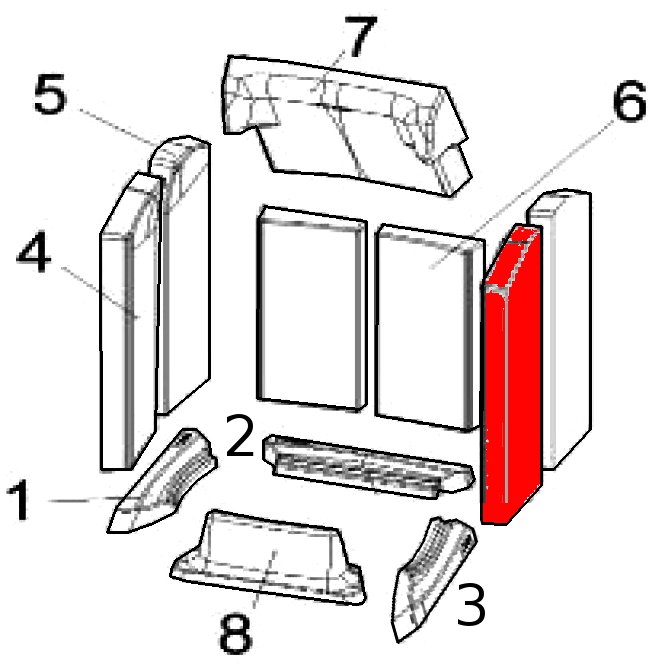 7
5
6
4
2
1
3
8