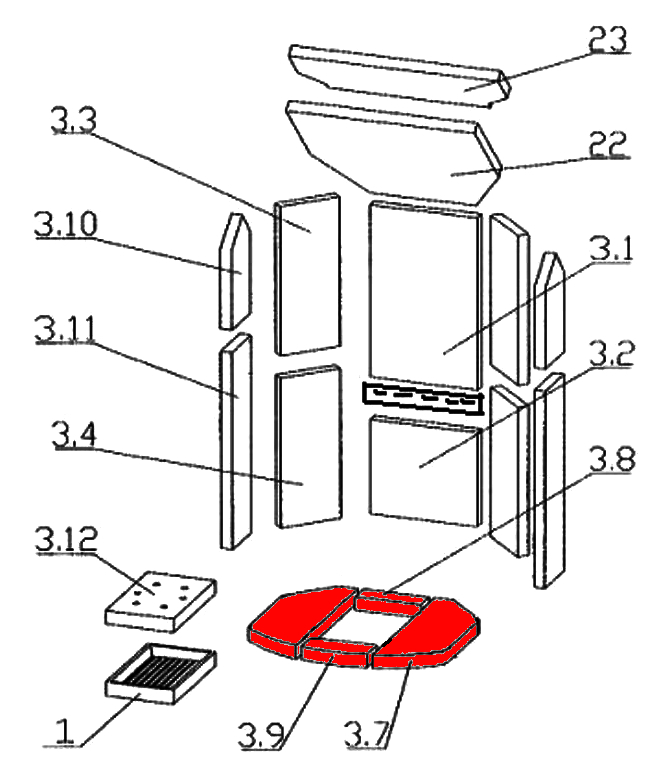 23
3.3
22
3.10
3.1
3.11
3.2
3.4
3.8
3.12
1
3.9
3.7