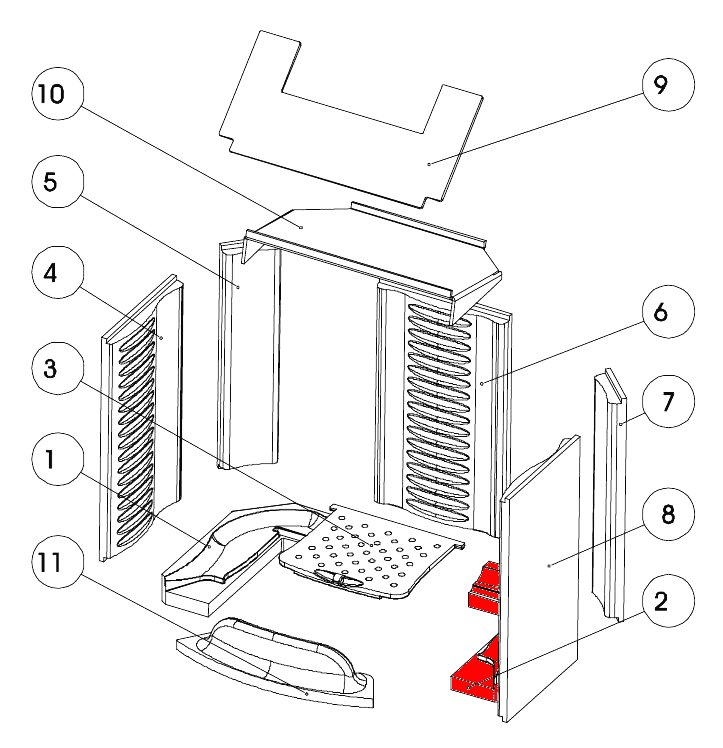 10
9
5
4
6
3
7
1
8
11
2