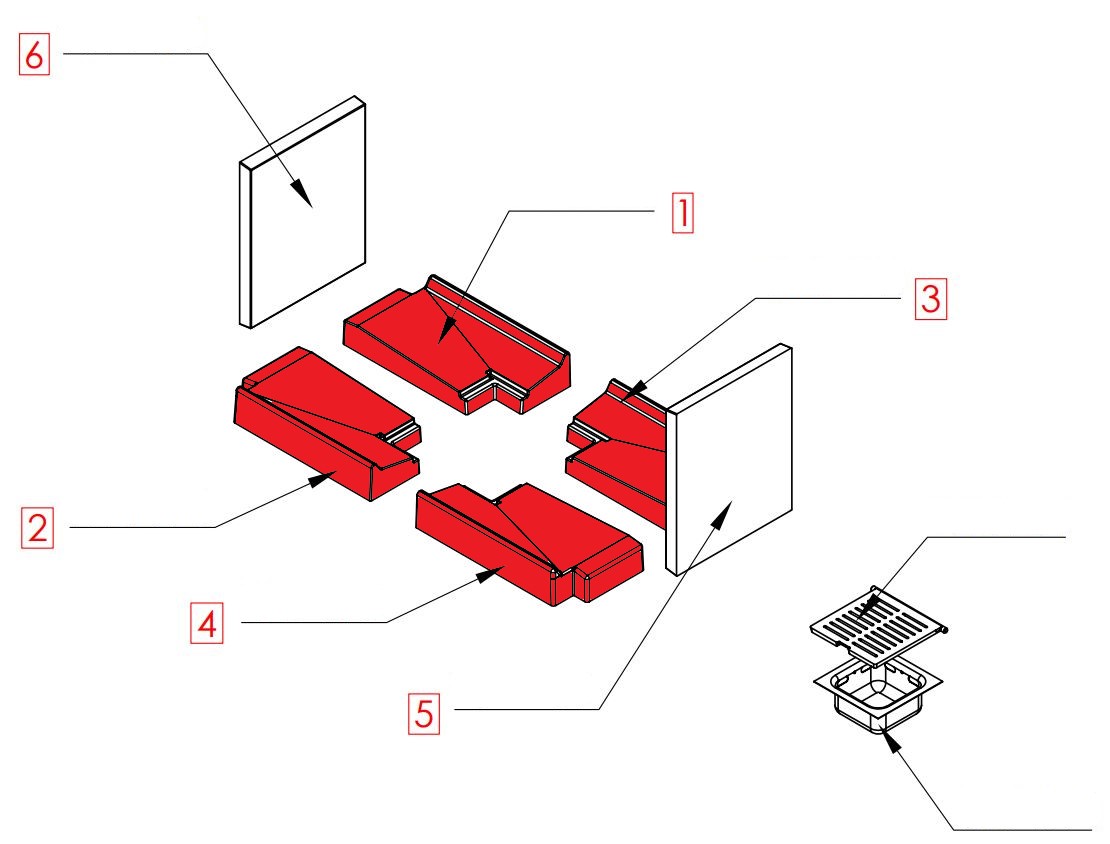 6
1
3
2
4
5