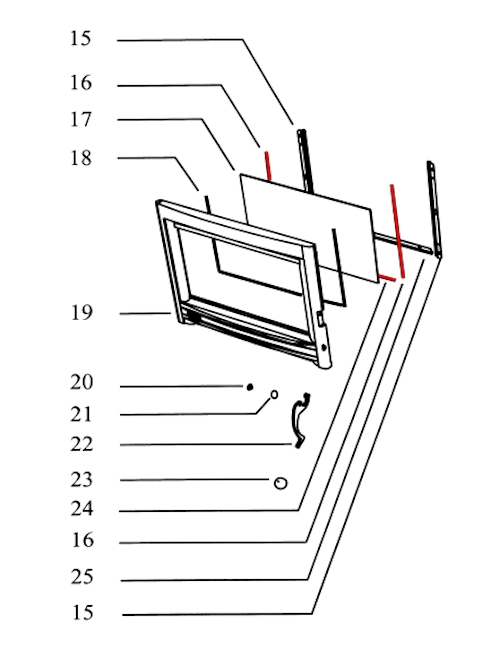 15
16
17
18
19
20
21
22
23
24
16
25
15