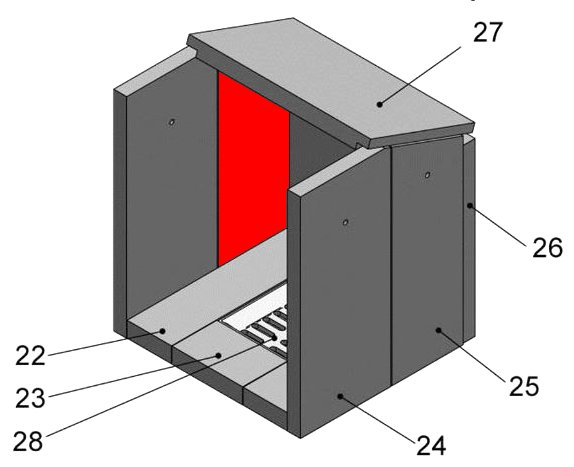 27
26
22
23
28
25
24