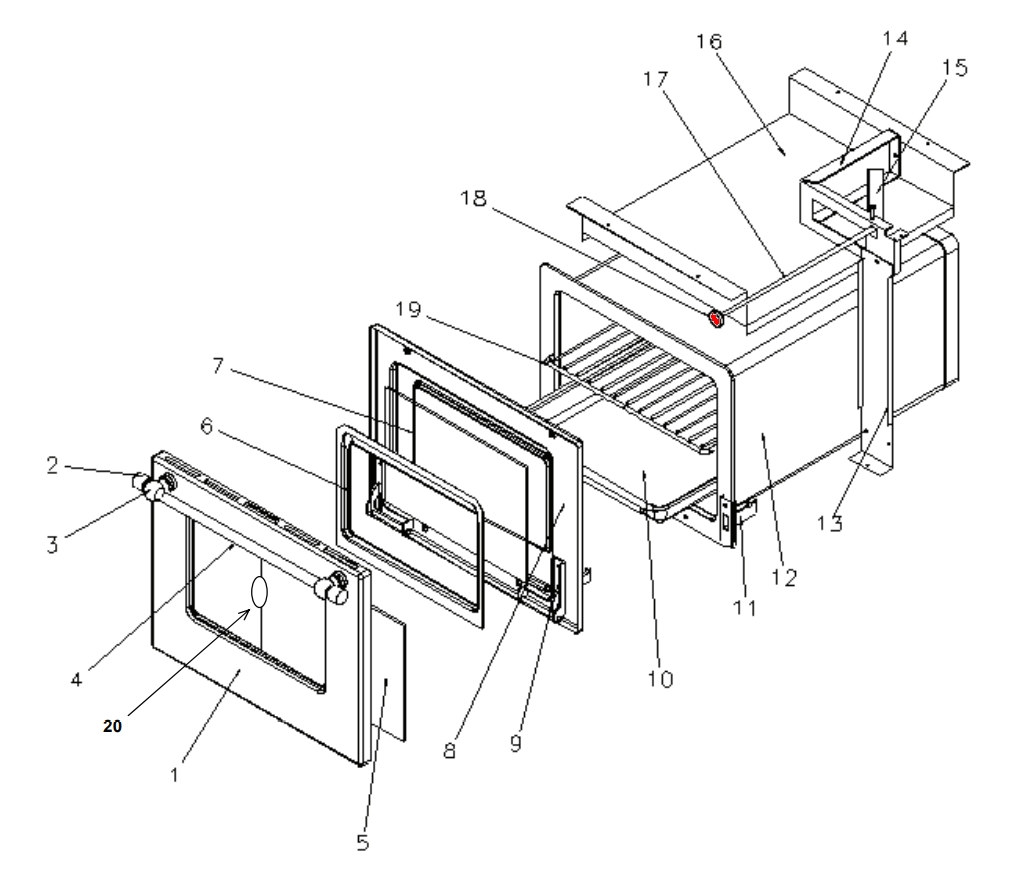 16
14
15
17
18
19
7
6
2
3
4
20
1
5
8
9
10
11
12
13