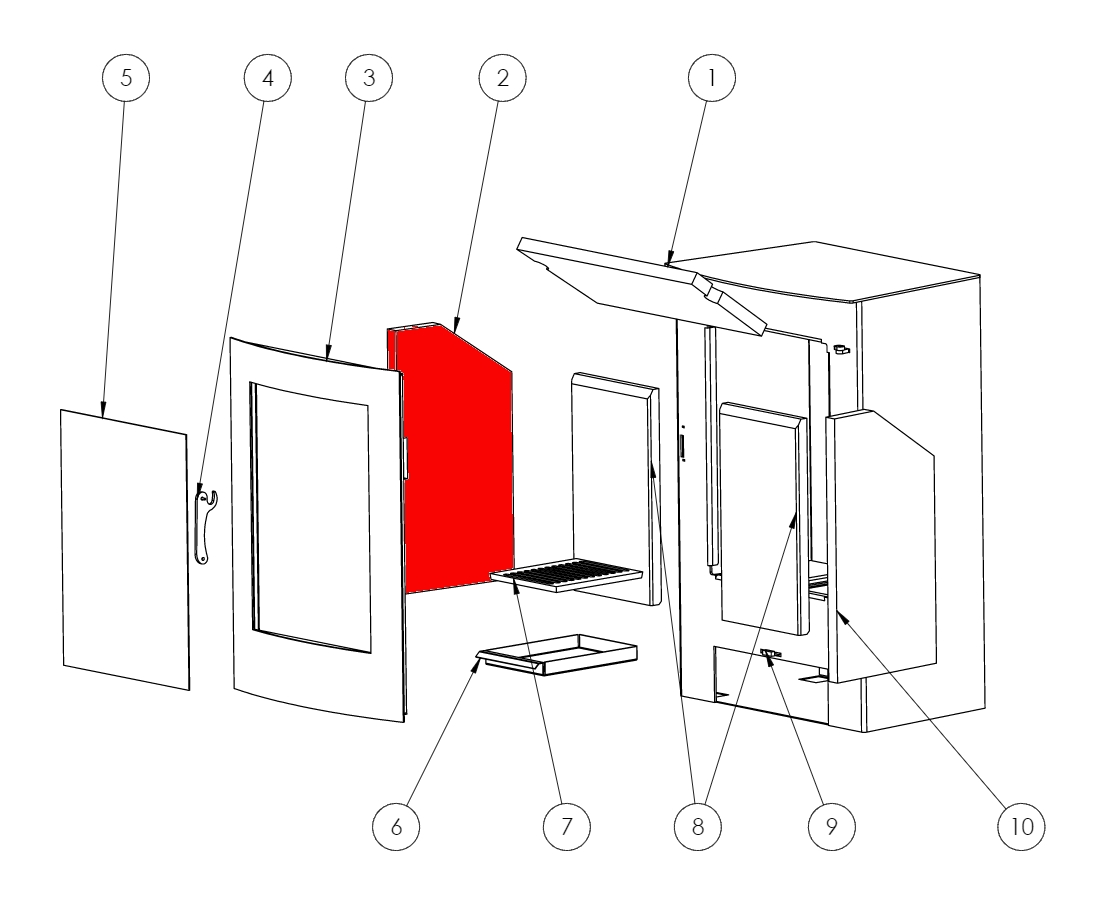 5
4
3
2
1
6
7
8
9
10