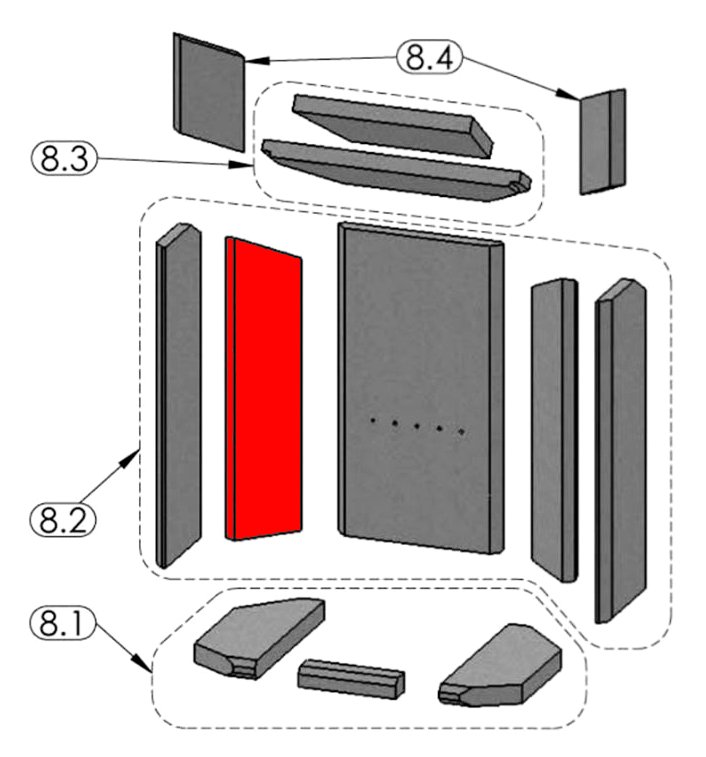 8.4
8.3
8.2
8.1