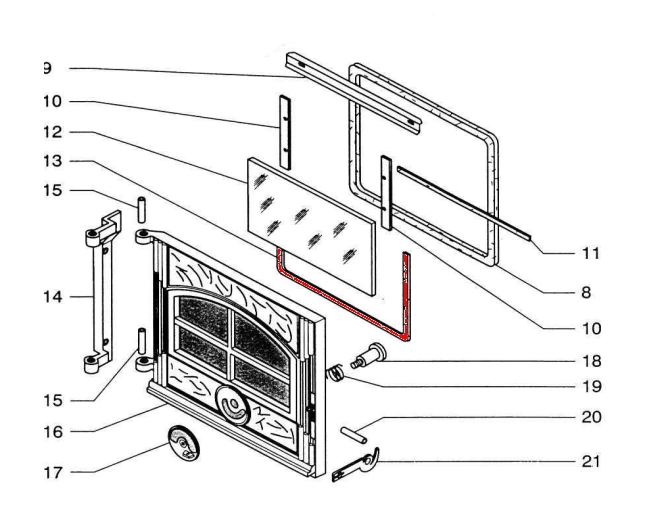 9
10
12
13
15
14
15
16
17
11
8
10
18
19
20
21