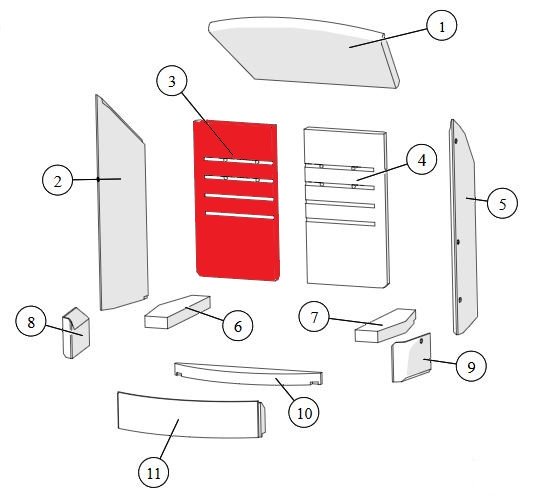 1
3
2
4
5
8
6
7
9
10
11