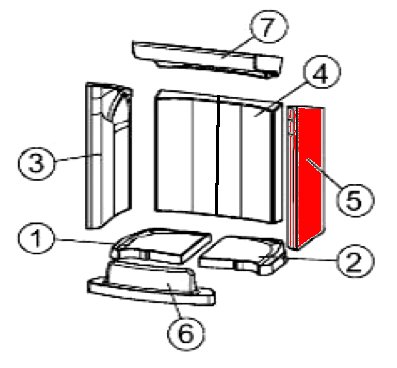 7
4
3
5
1
2
6