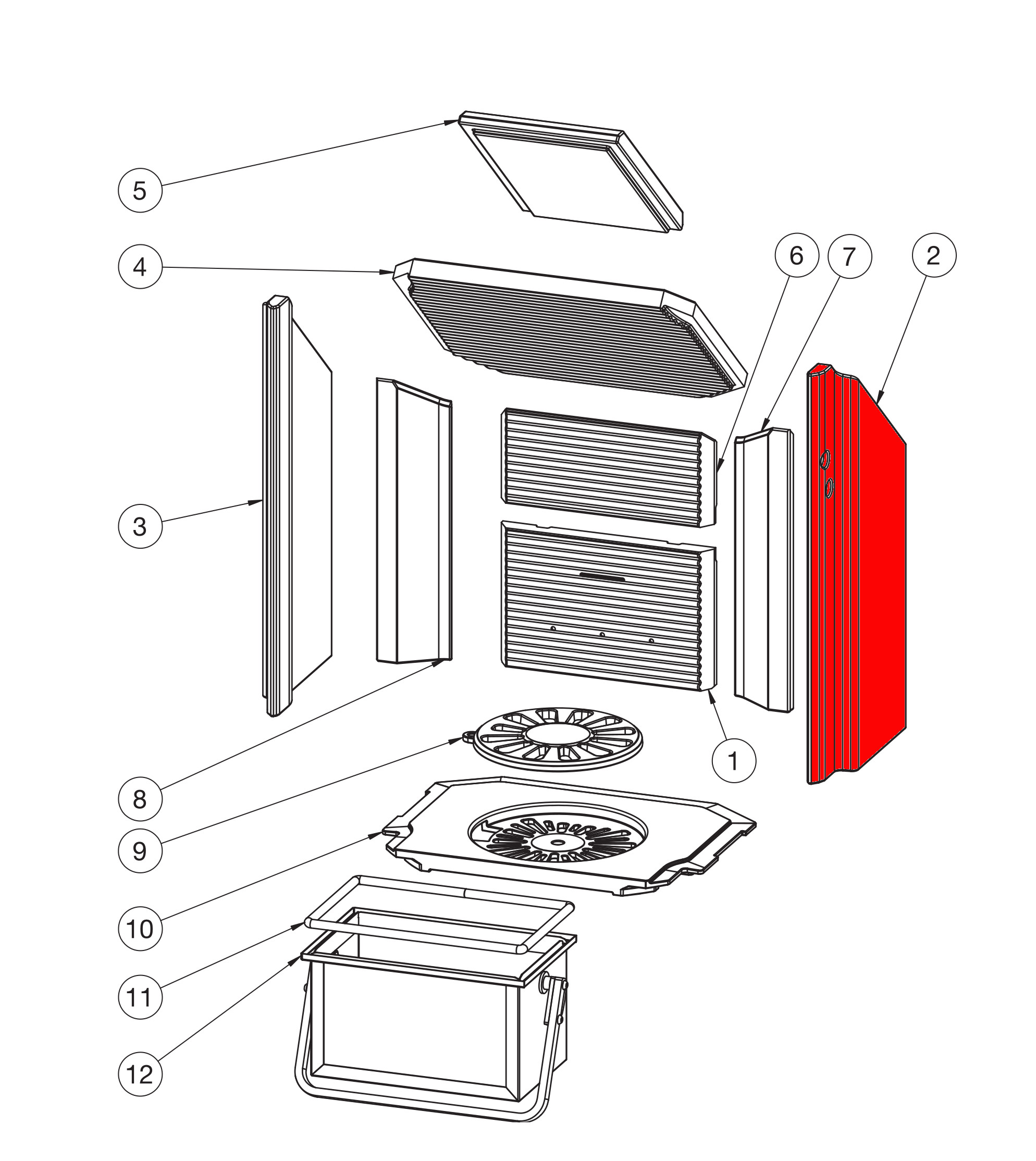 5
4
6
7
2
3
1
8
9
10
11
12