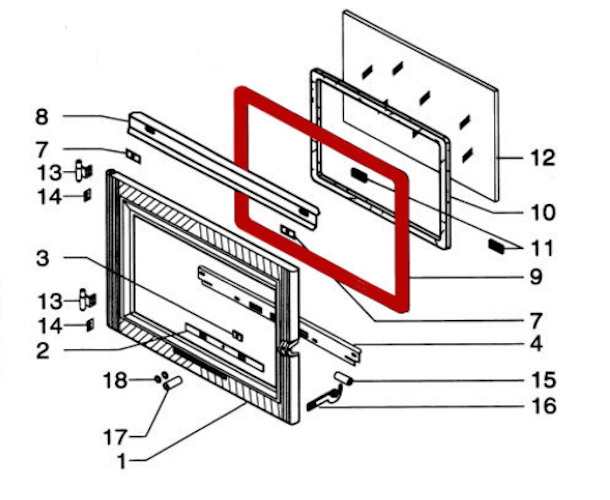 8
7
13
14
3
13
14
2
18
17
1
12
10
11
9
7
4
15
16