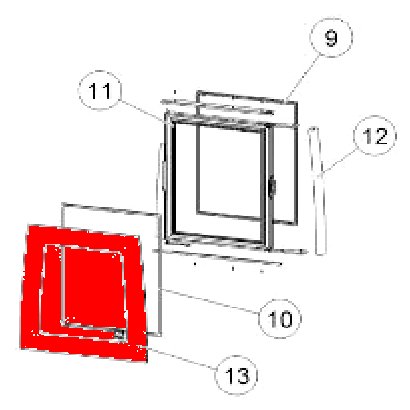 9

11

12

10

13