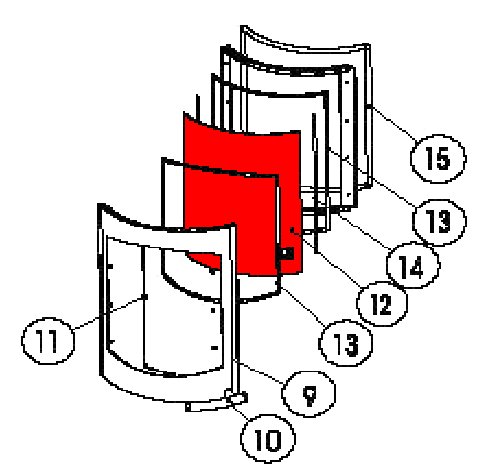 15
13
14
12
13
11
9
10