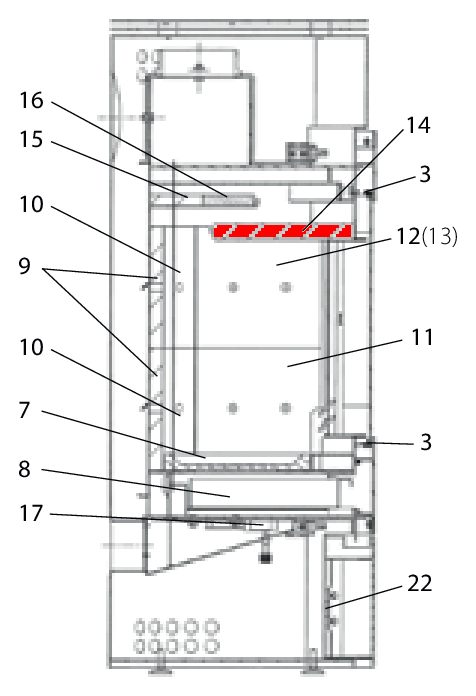 16
15
10
9
10
7
8
17
14
3
12(13)
11
3
22