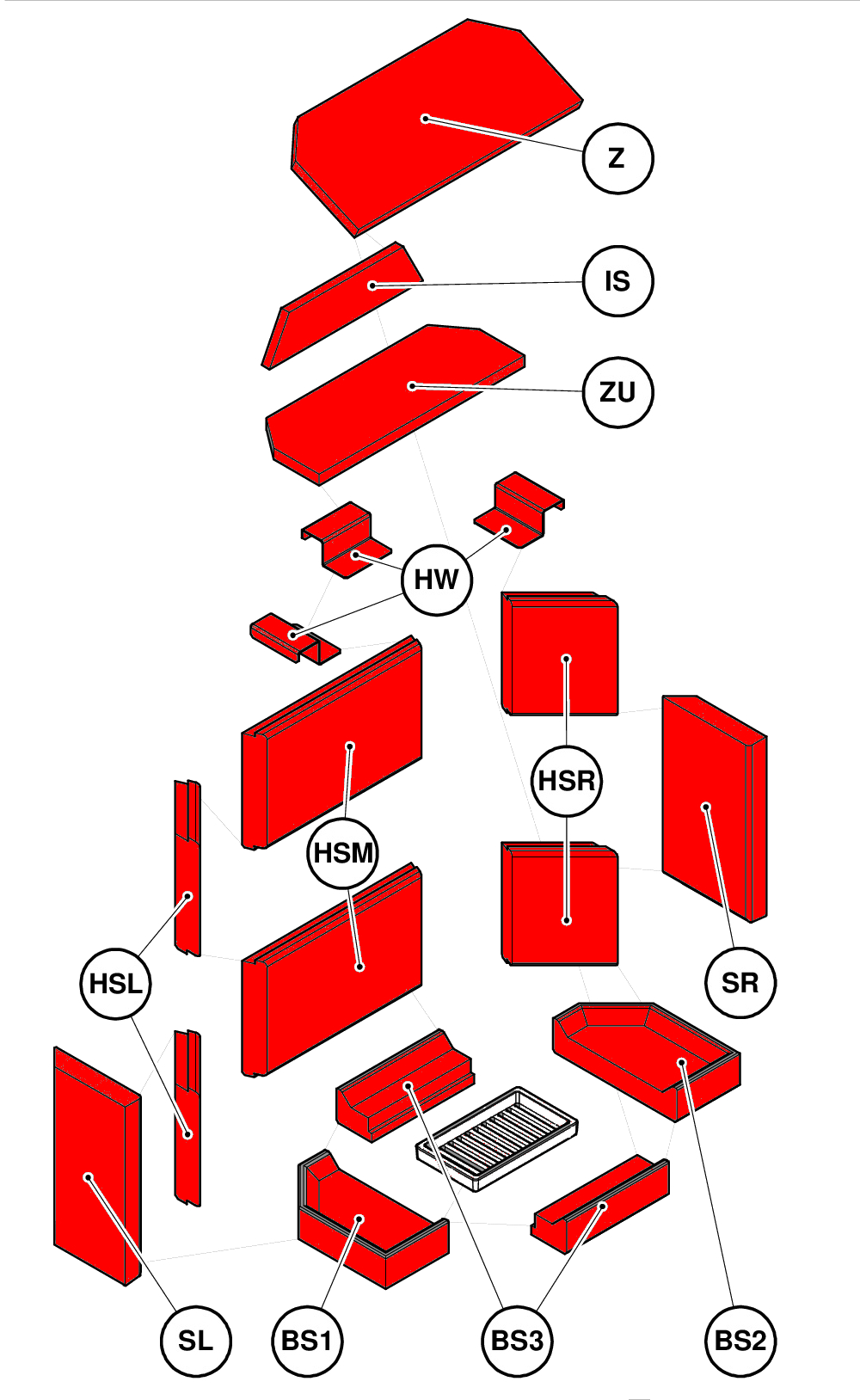 Z
IS
ZU
HW
HSR
HSM
HSL
SR
SL
BS1
BS3
BS2