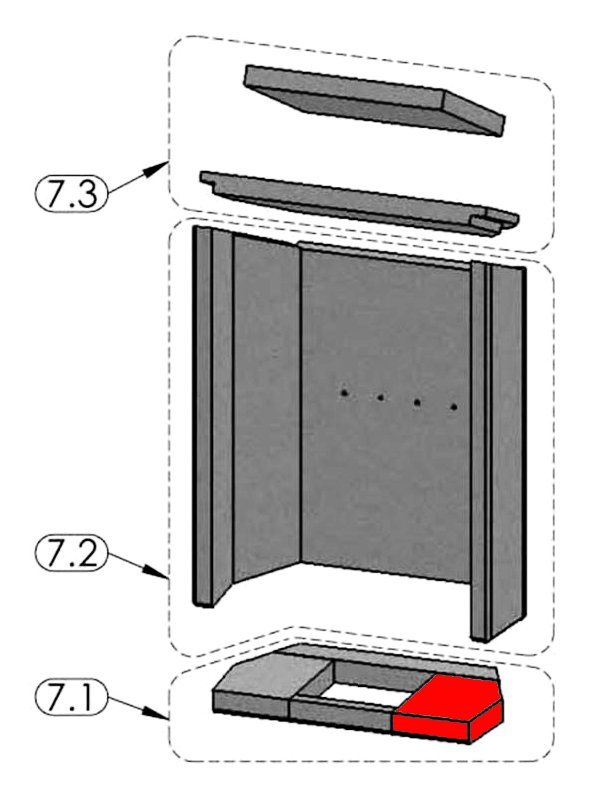 7.3

7.2

7.1