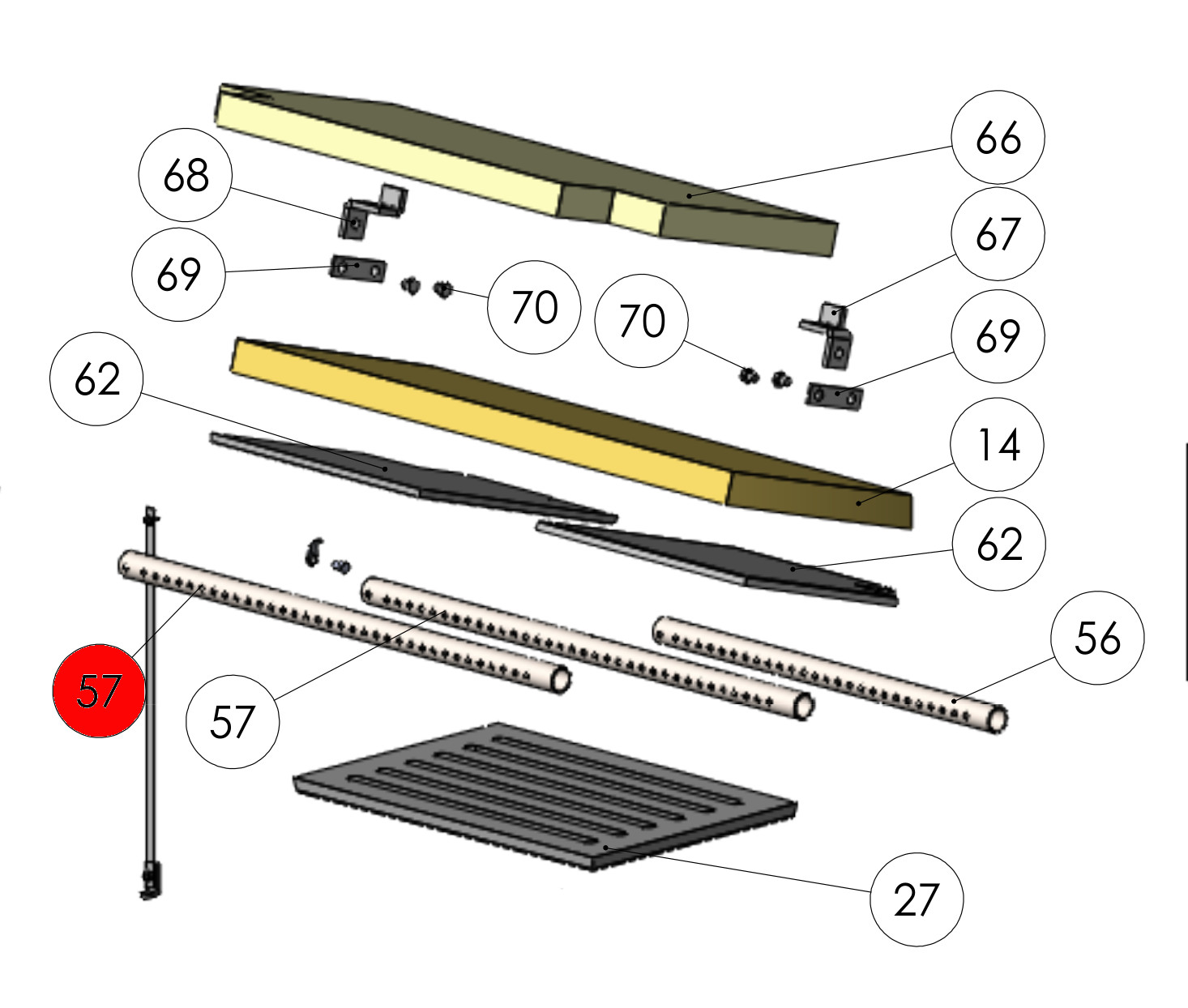 66
68
67
69
70
70
69
62
14
62
56
57
57
27