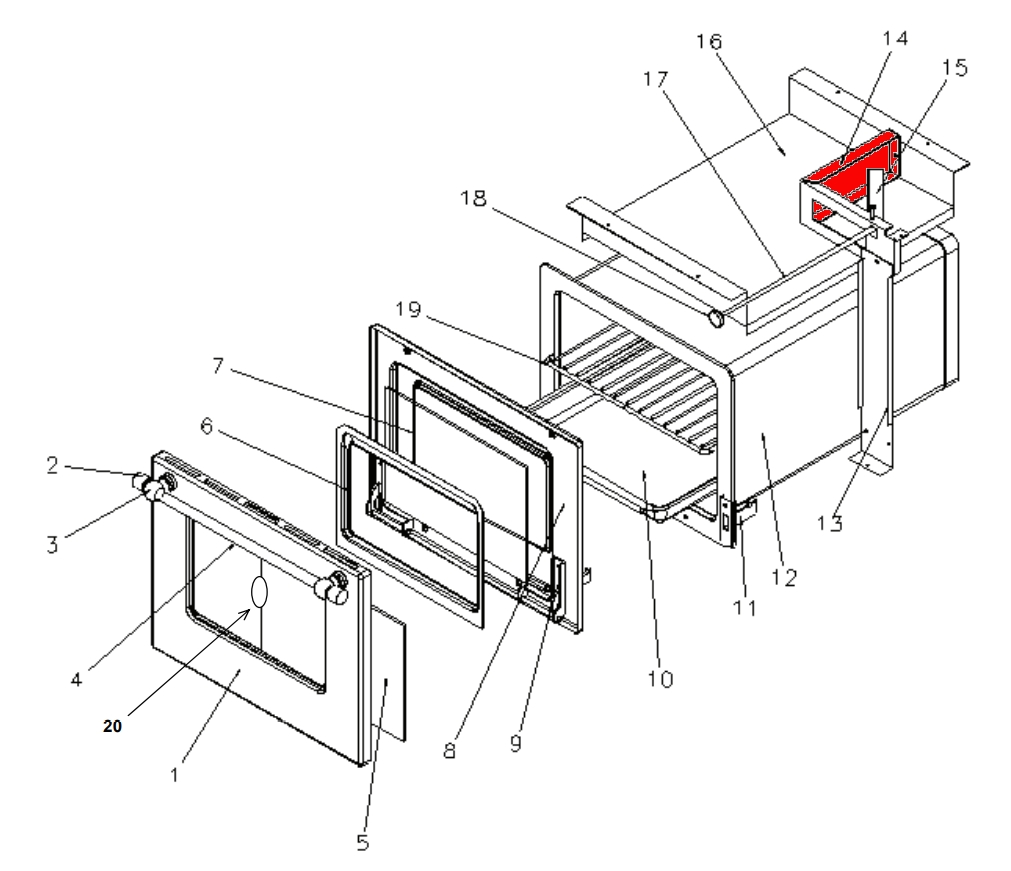 16
14
15
17
18
19
7
6
2
3
4
20
1
5
8
9
10
11
12
13