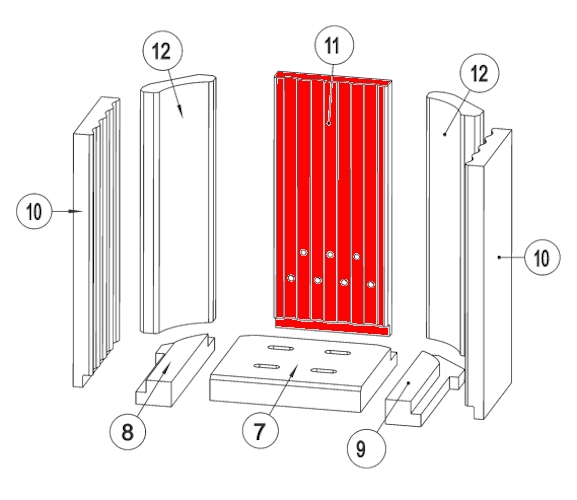 12
11
12
10
10
8
7
9