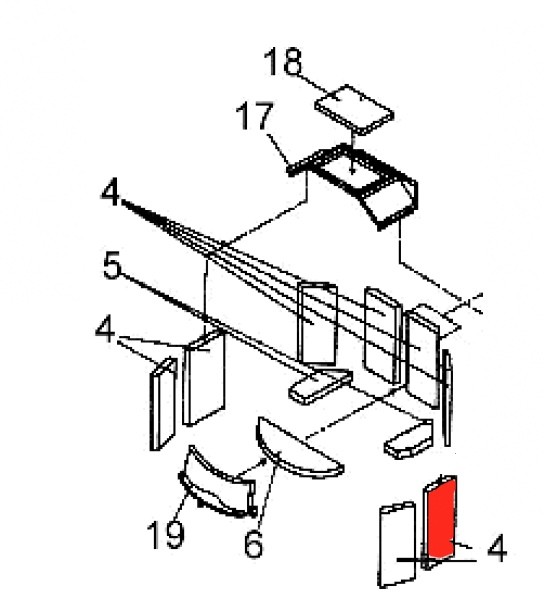 18
17
4
5
4
19
6
4