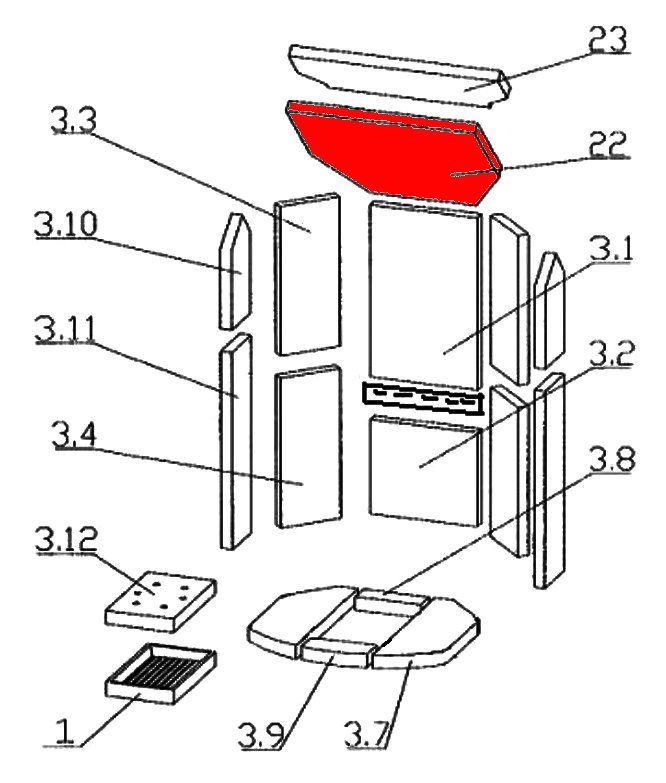 23
3.3
22
3.10
3.1
3.11
3.2
3.4
3.8
3.12
1
3.9
3.7