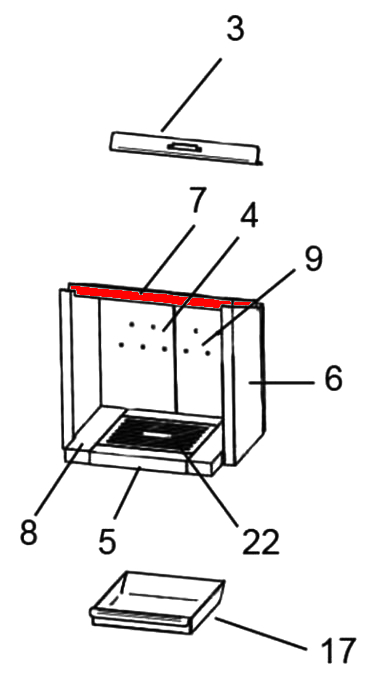 3
7
4
9
6
8
5
22
17