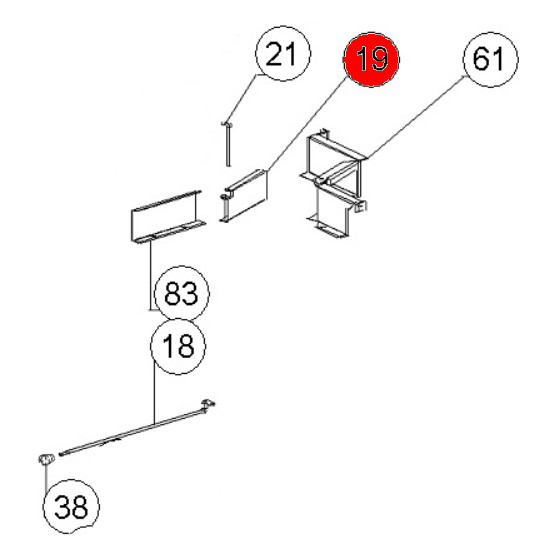 21
19
61
83
18
38