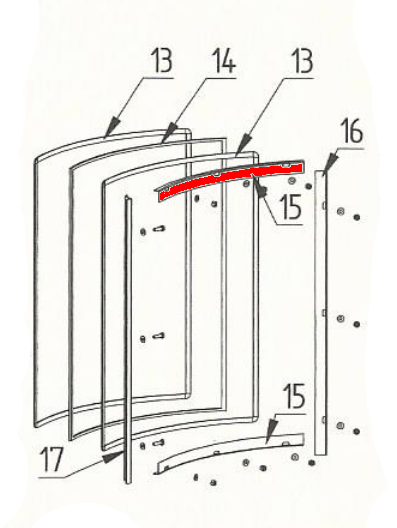 13
14
13
16
15
15
17