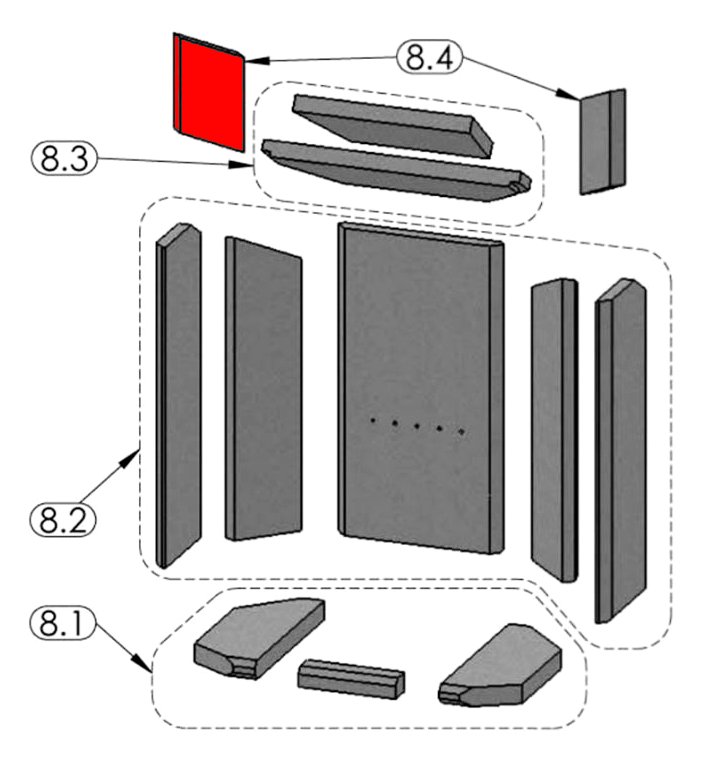 8.4

8.3

8.2

8.1