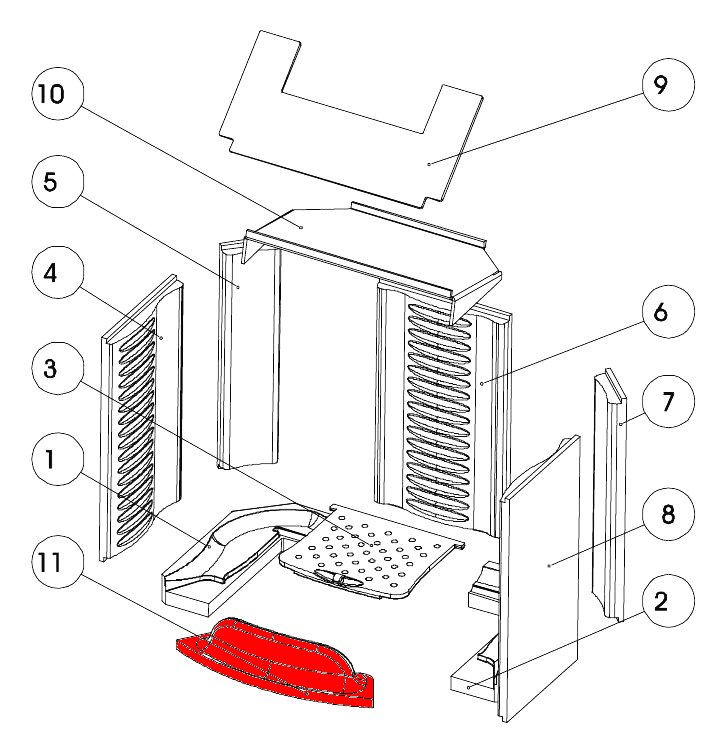 10
9
5
4
6
3
7
1
8
11
2