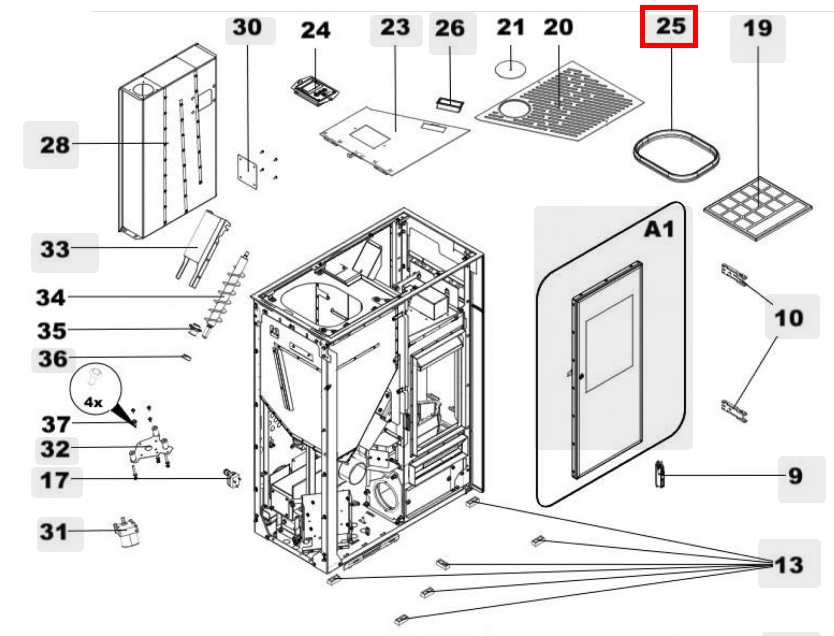 30
24
23
26
21
20
25
19
28
33
34
35
36
4x
37
32
17
31
A1
10
9
13