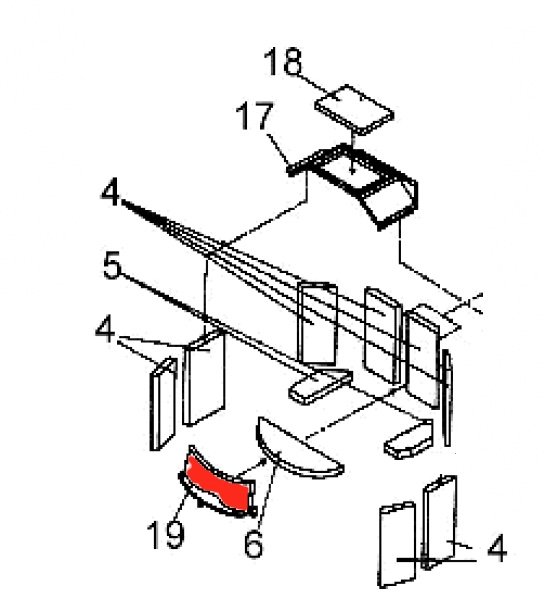 18
17
4
5
4
19
6
4