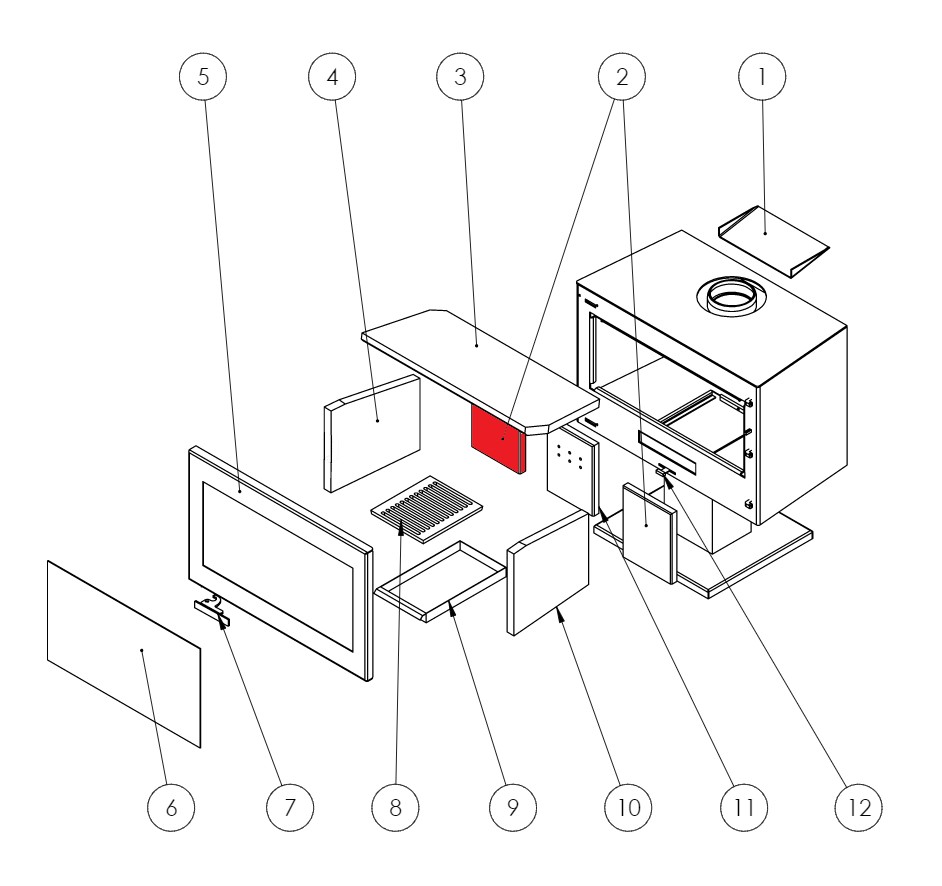 5
4
3
2
1
6
7
8
9
10
11
12