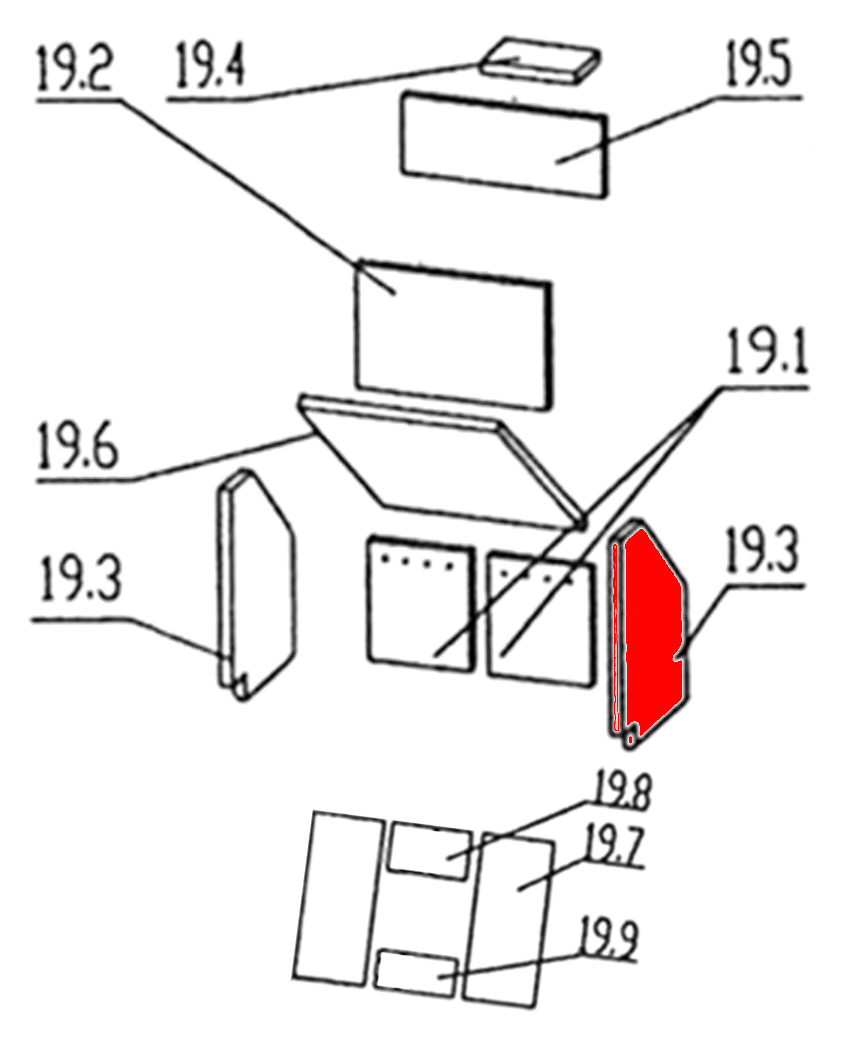 19.2
19.4
19.5
19.1
19.6
19.3
19.3
19.8
19.7
19.9