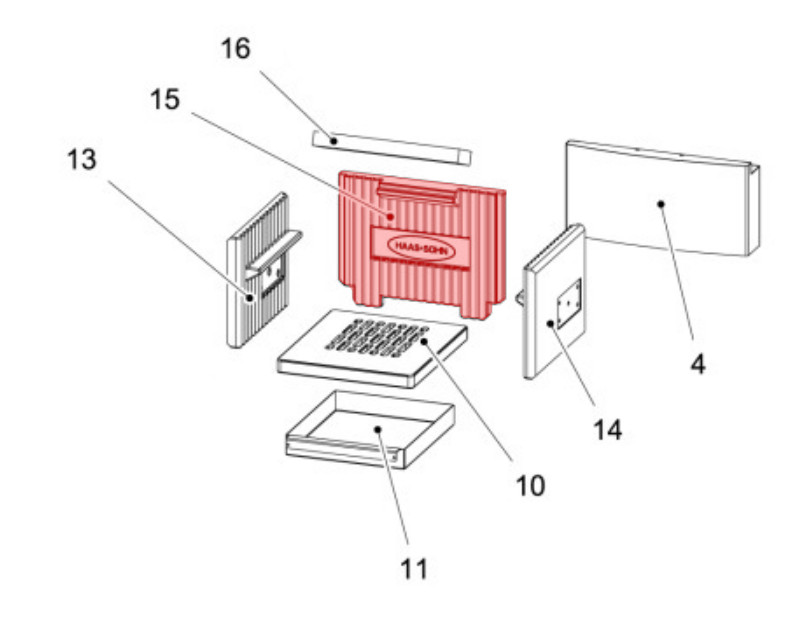 16
15
13
HAAS+SOHN
4
14
10
11