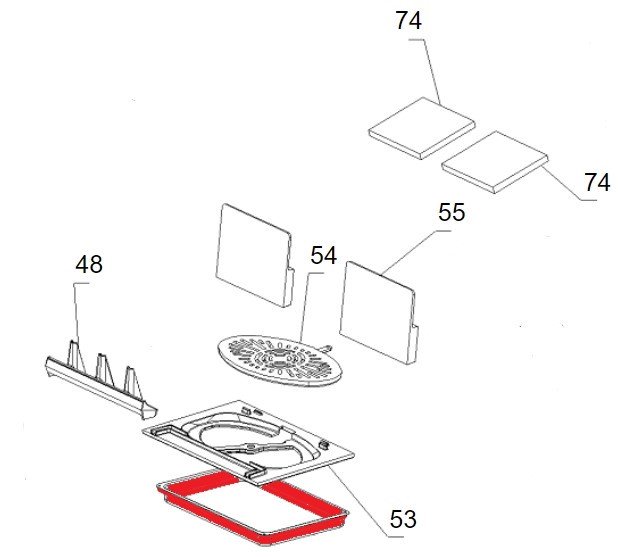 74
74
55
54
48
53