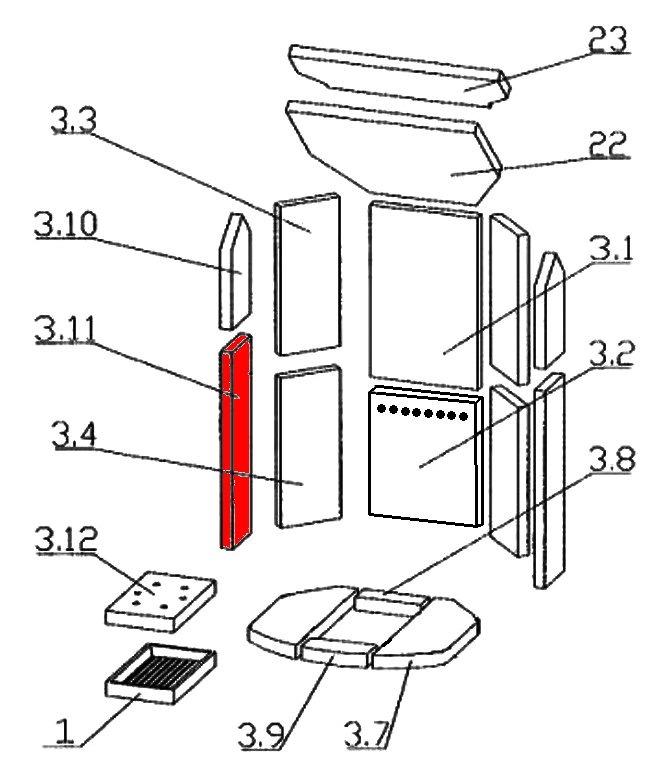 23
3.3
22
3.10
3.1
3.11
3.2
3.4
3.8
3.12
1
3.9
3.7