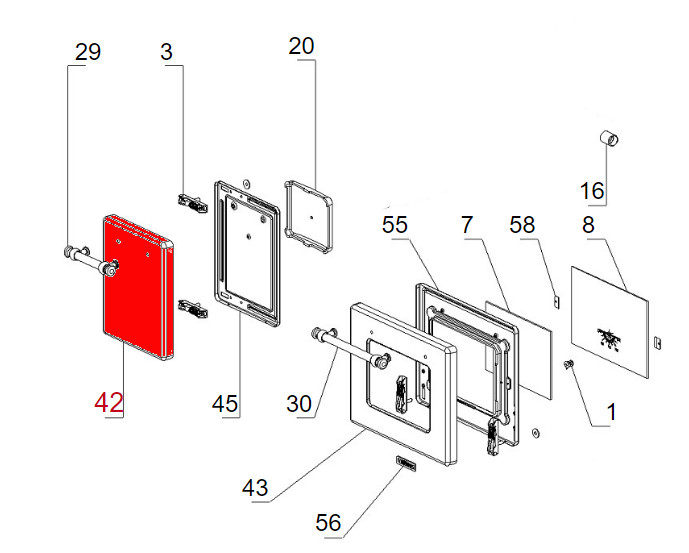 29
3
20
16
55
7
58
8
42
45
30
1
43
56