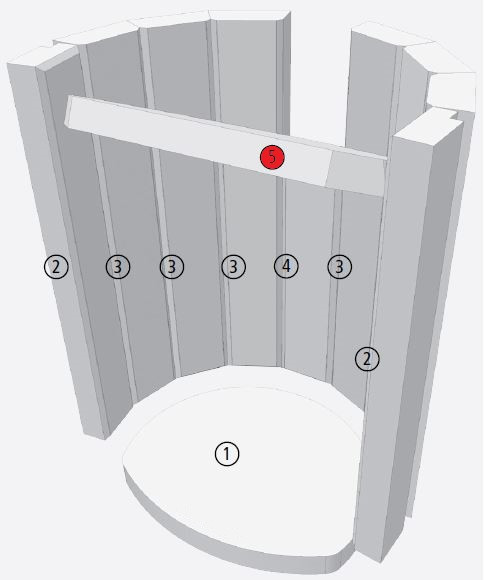 5
2
3
3
3
4
3
2
1