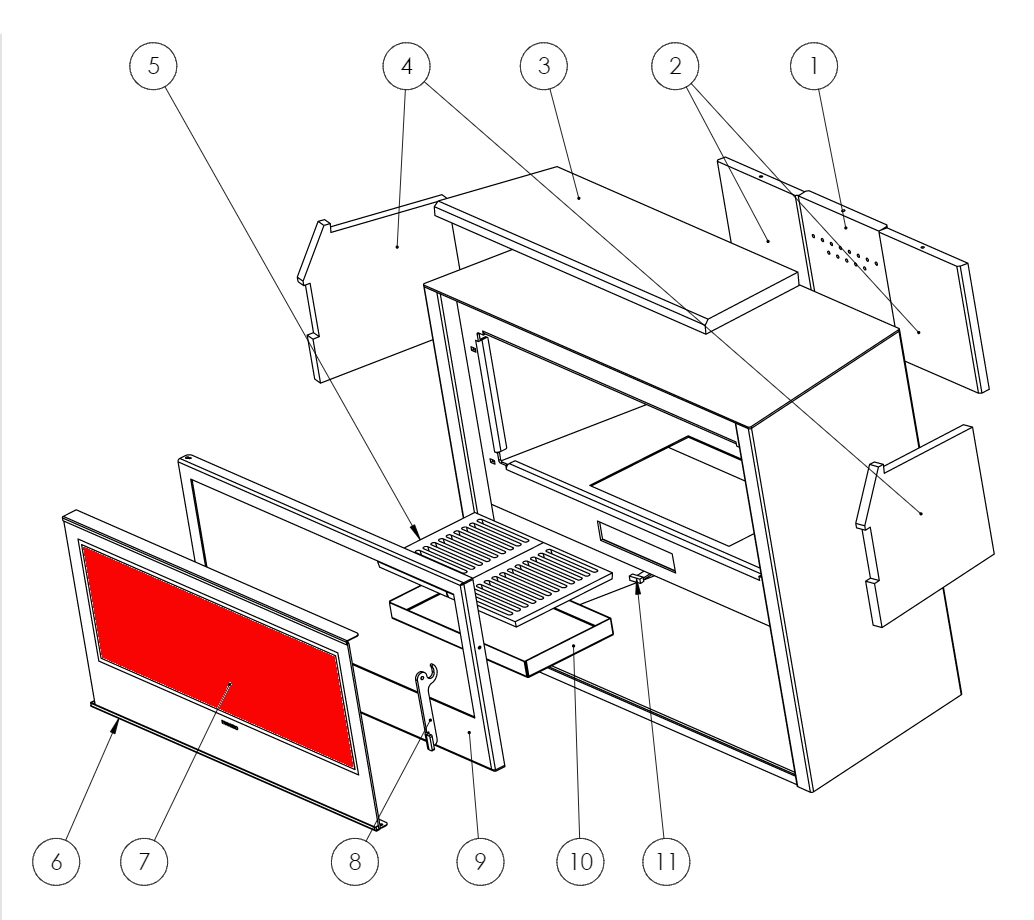 5
4
3
2
1
6
7
8
9
10
11