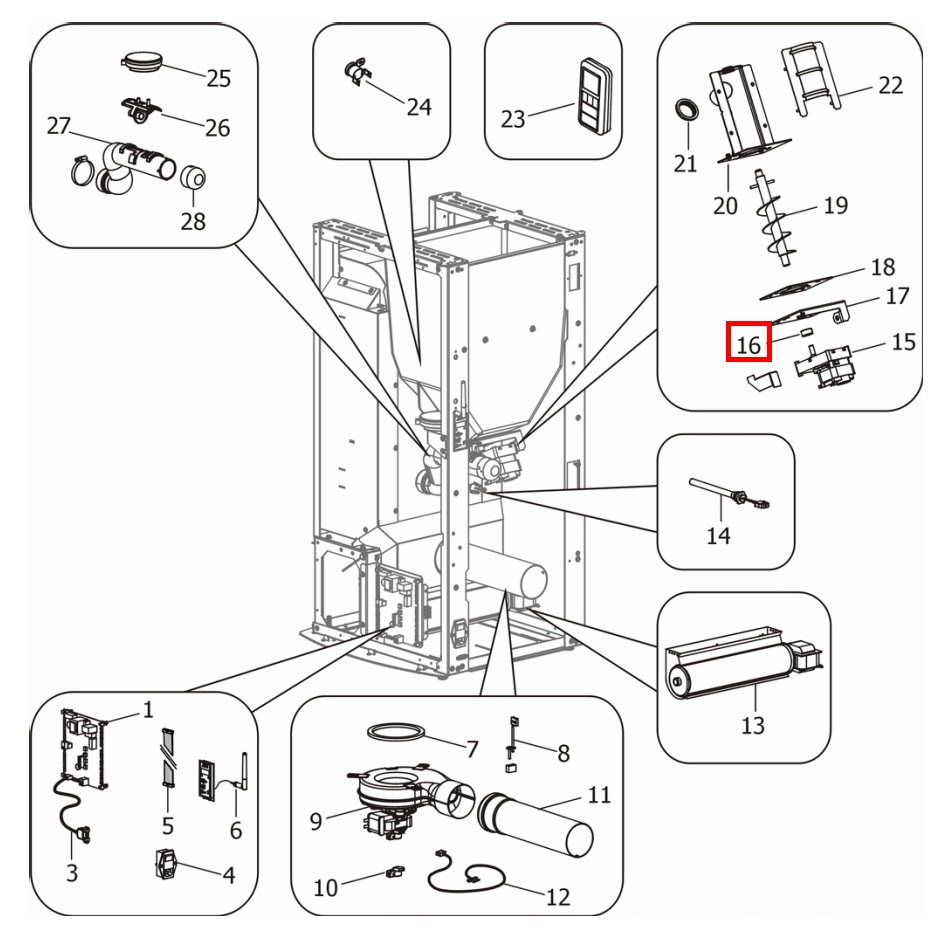 25
26
27
28
24
23
22
21
20
19
18
17
16
15
14
13
1
5
6
3
4
7
8
9
11
10
12