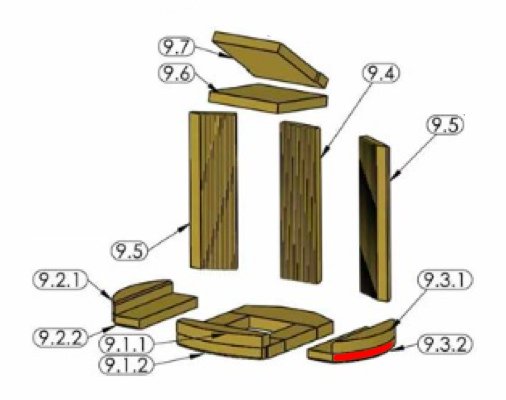 9.7
9.6
9.4
9.5
9.5
9.2.1
9.3.1
9.2.2
9.1.1
9.3.2
9.1.2