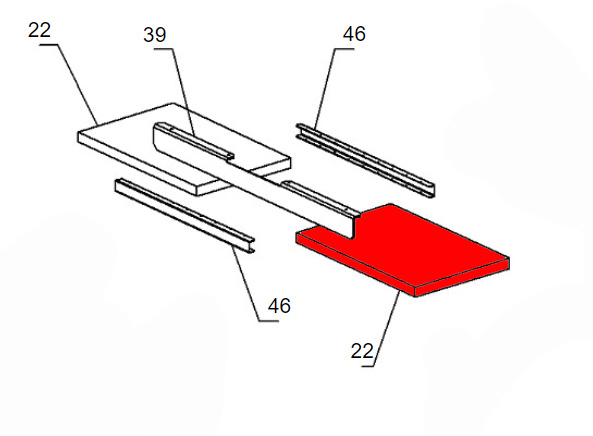 22
39
46
46
22