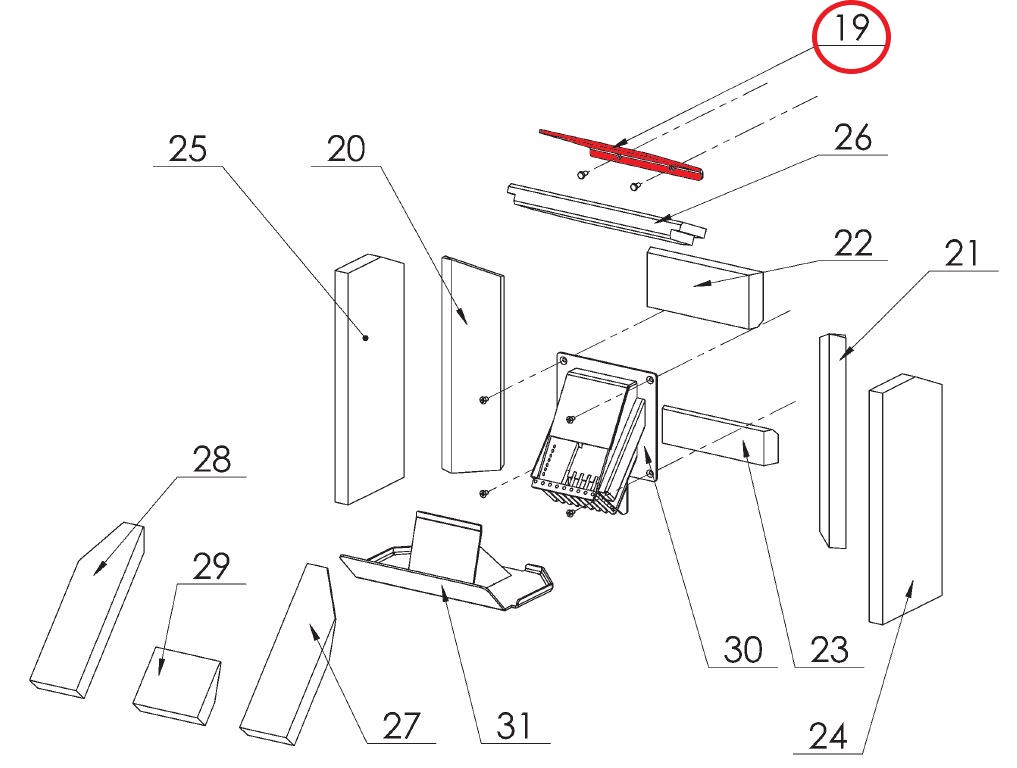 19
25
20
26
22
21
28
29
30
23
27
31
24