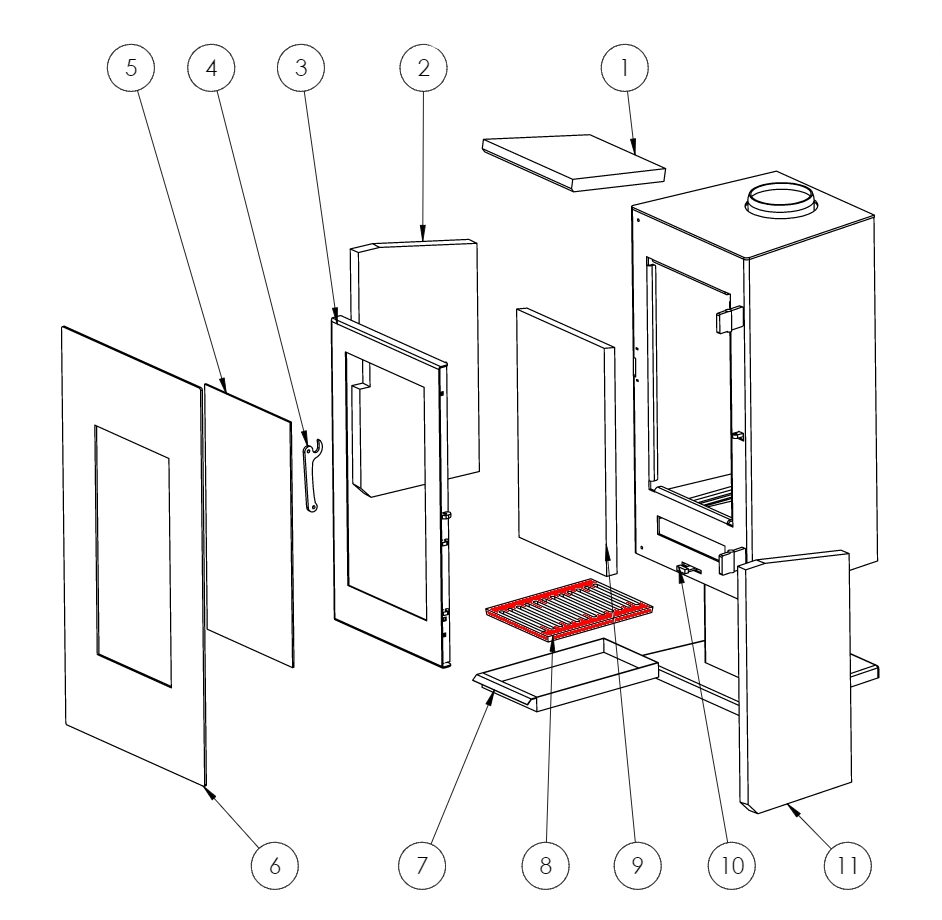 5
4
3
2
1
6
7
8
9
10
11