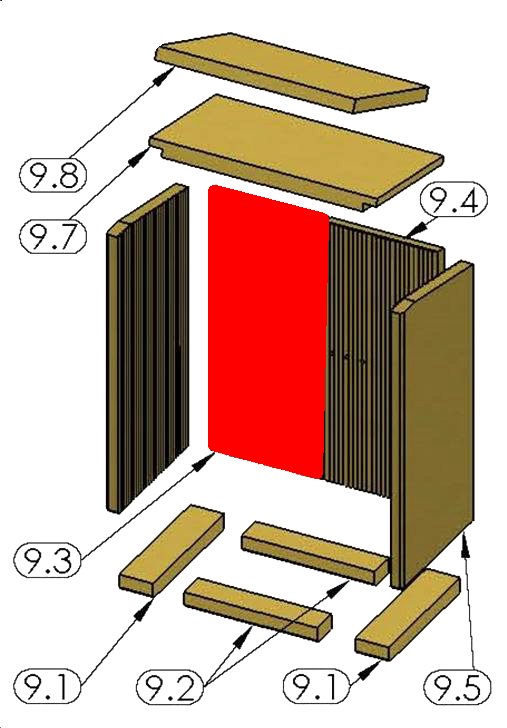 9.8
9.7
9.4
9.3
9.1
9.2
9.1
9.5