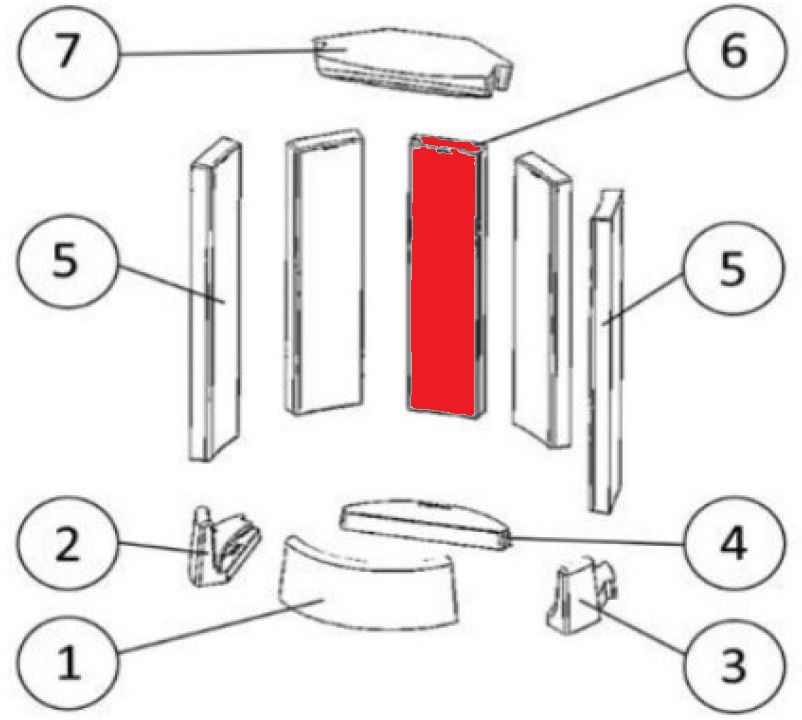 7
6
5
5
2
4
1
3