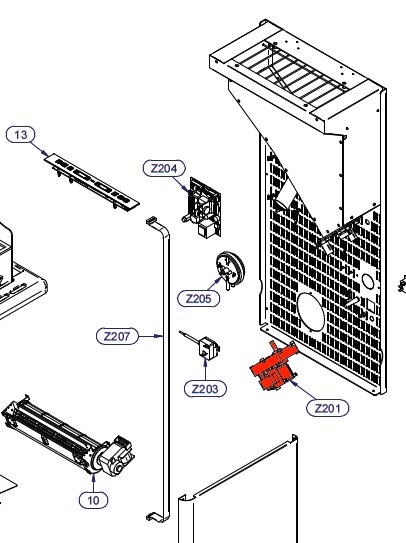 13
Z204
Z205
Z207
Z203
Z201
10