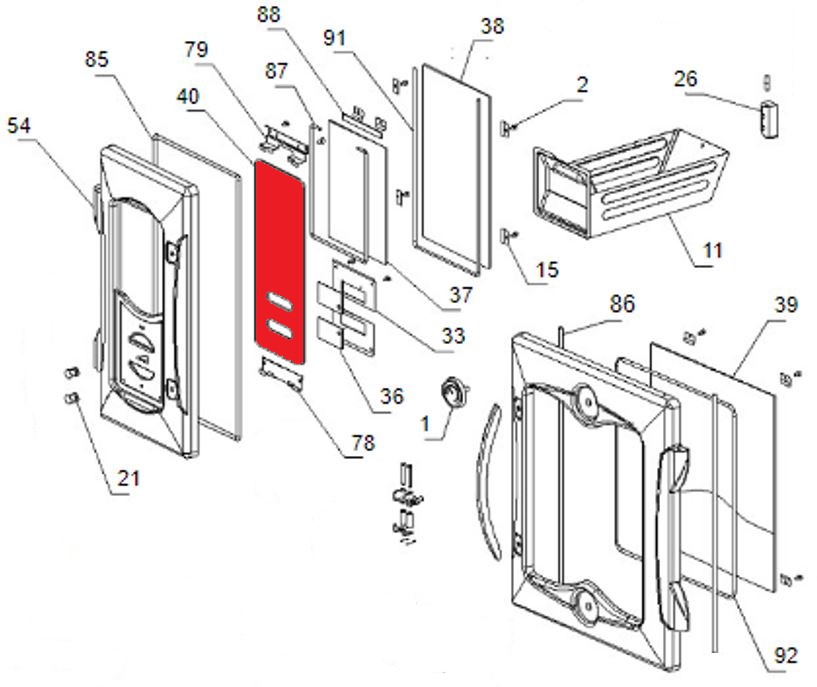 88
38
91
79
85
87
2
26
40
54
11
15
37
86
39
33
36
1
78
21
92