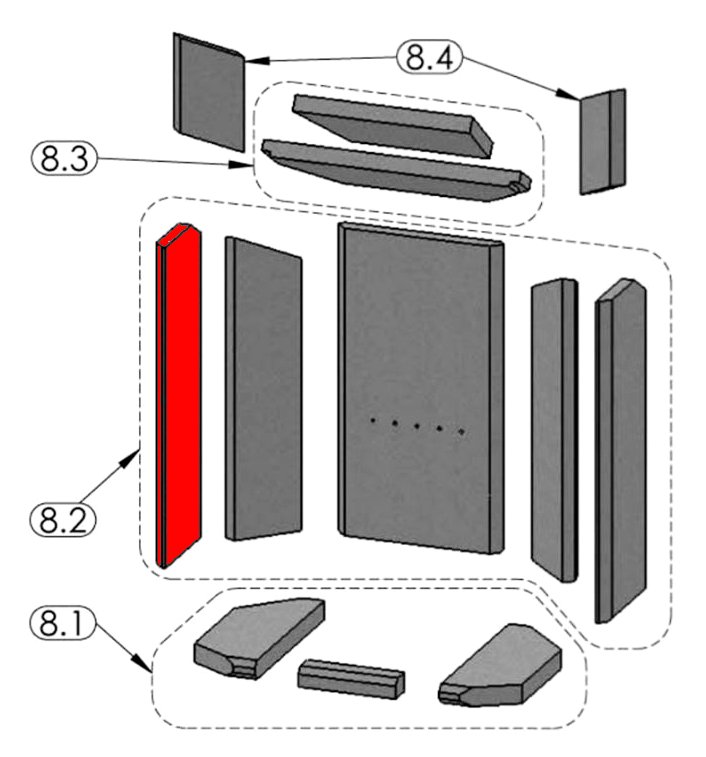 8.4
8.3
8.2
8.1