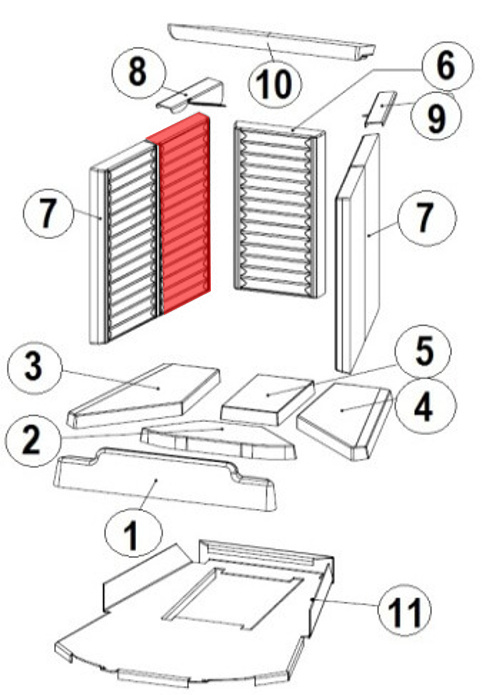 10
8
6
9
7
7
3
5
4
2
1
11